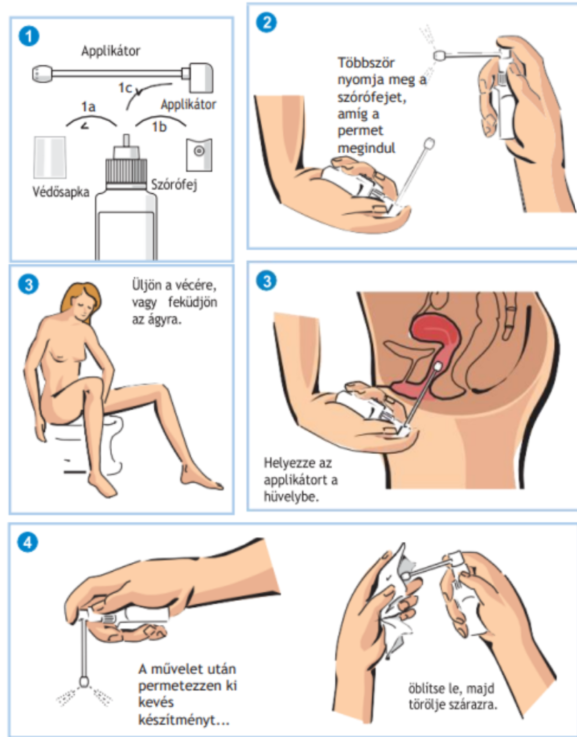 1

Applikátor

1c

Applikátor

1a

1b

Védősapka

Szórófej

2

Többször nyomja meg a szórófejet, amíg a permet megindul

3

Üljön a vécére, vagy feküdjön az ágyra.

3

Helyezze az applikátort a hüvelybe.

4

A művelet után permetezzen ki kevés készítményt...

öblítse le, majd törölje szárazra.